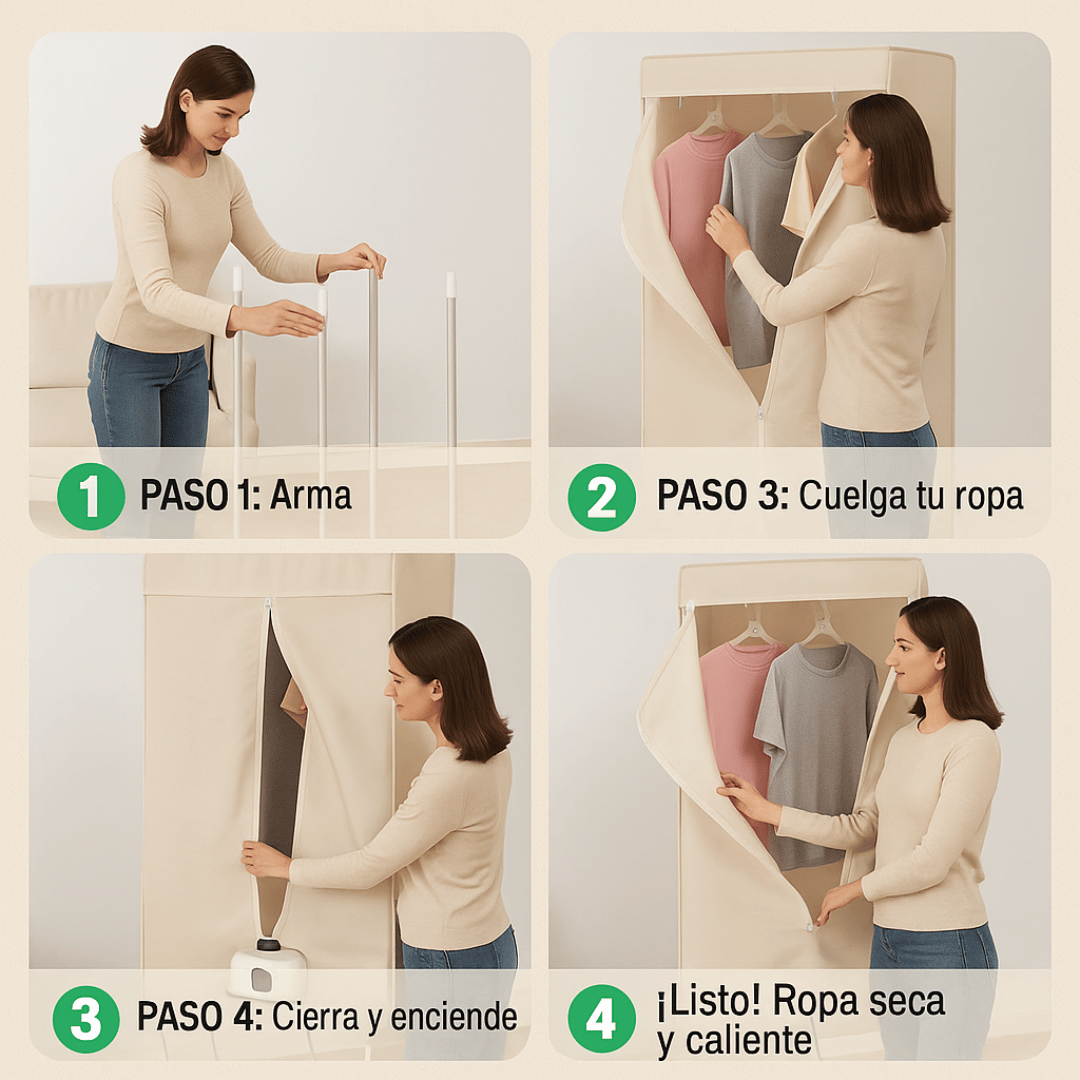 1 PASO 1: Arma

2 PASO 3: Cuelga tu ropa

3 PASO 4: Cierra y enciende

4 ¡Listo! Ropa seca y caliente